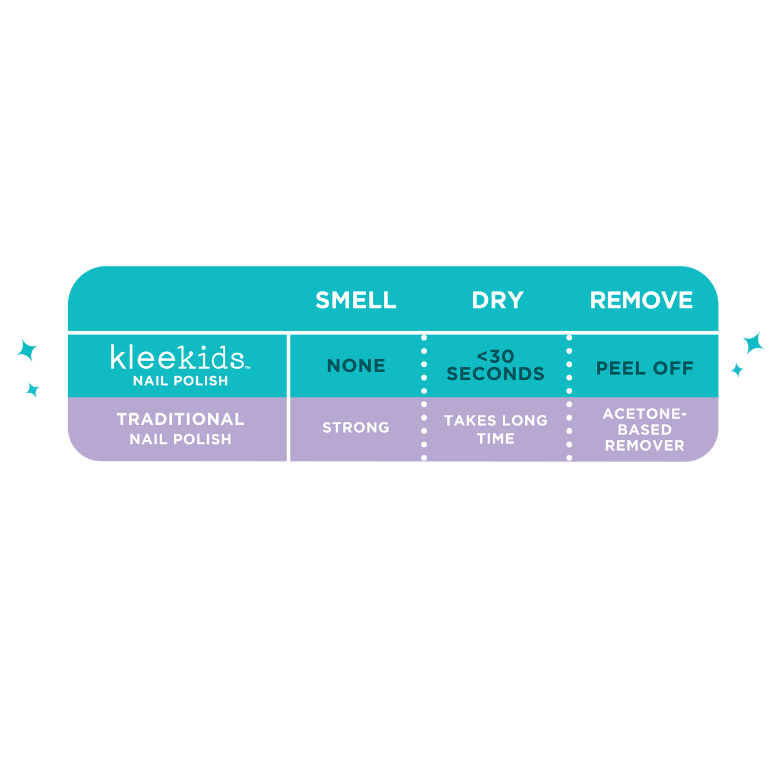 | | SMELL | DRY | REMOVE |
|---|---|---|---|
| kleekids™ NAIL POLISH | NONE | <30 SECONDS | PEEL OFF |
| TRADITIONAL NAIL POLISH | STRONG | TAKES LONG TIME | ACETONE-BASED REMOVER |